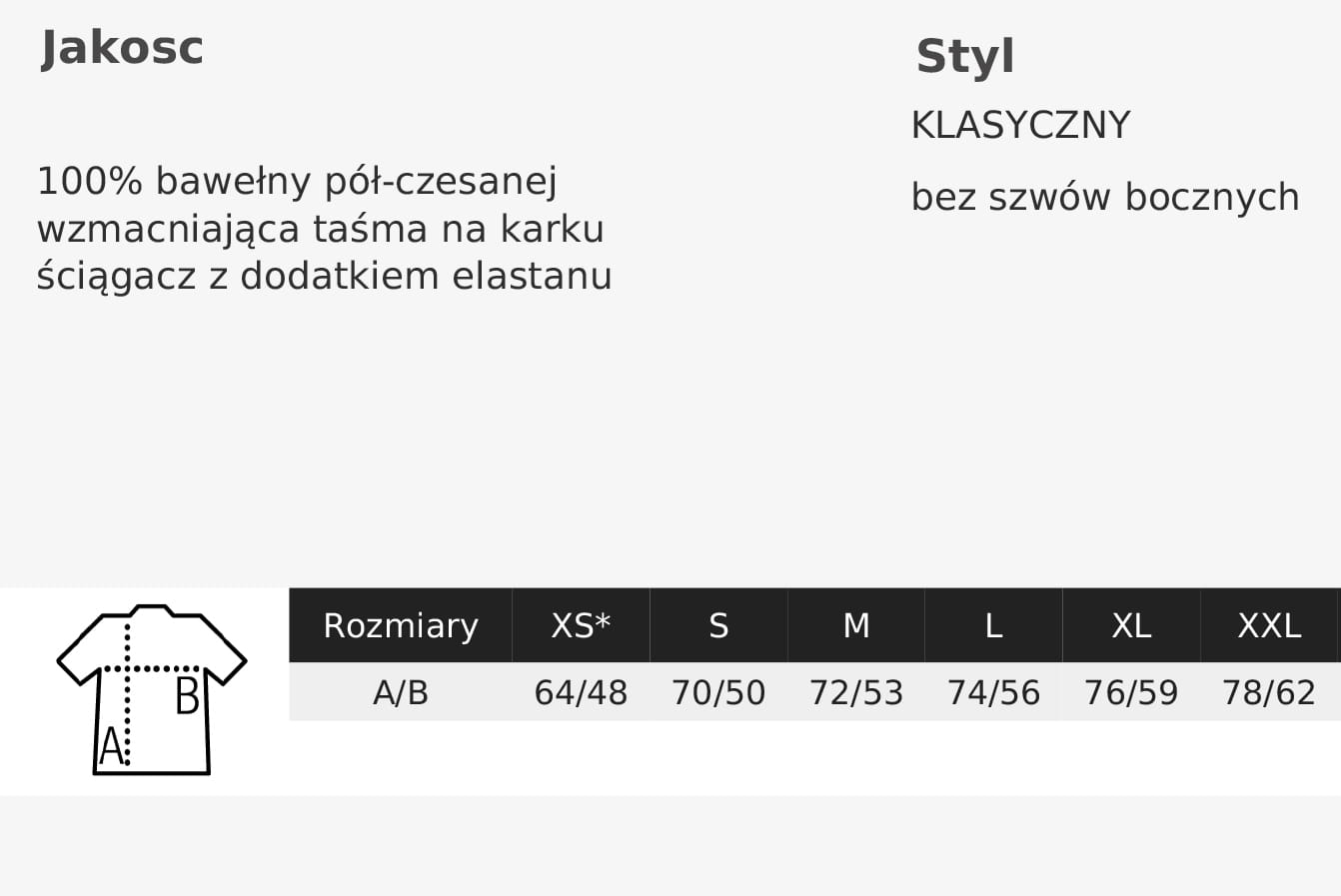 Jakosc

100% bawełny pół-czesanej
wzmacniająca taśma na karku
ściągacz z dodatkiem elastanu

Styl

KLASYCZNY

bez szwów bocznych

B
A

| Rozmiary | XS* | S | M | L | XL | XXL |
|---|---|---|---|---|---|---|
| A/B | 64/48 | 70/50 | 72/53 | 74/56 | 76/59 | 78/62 |